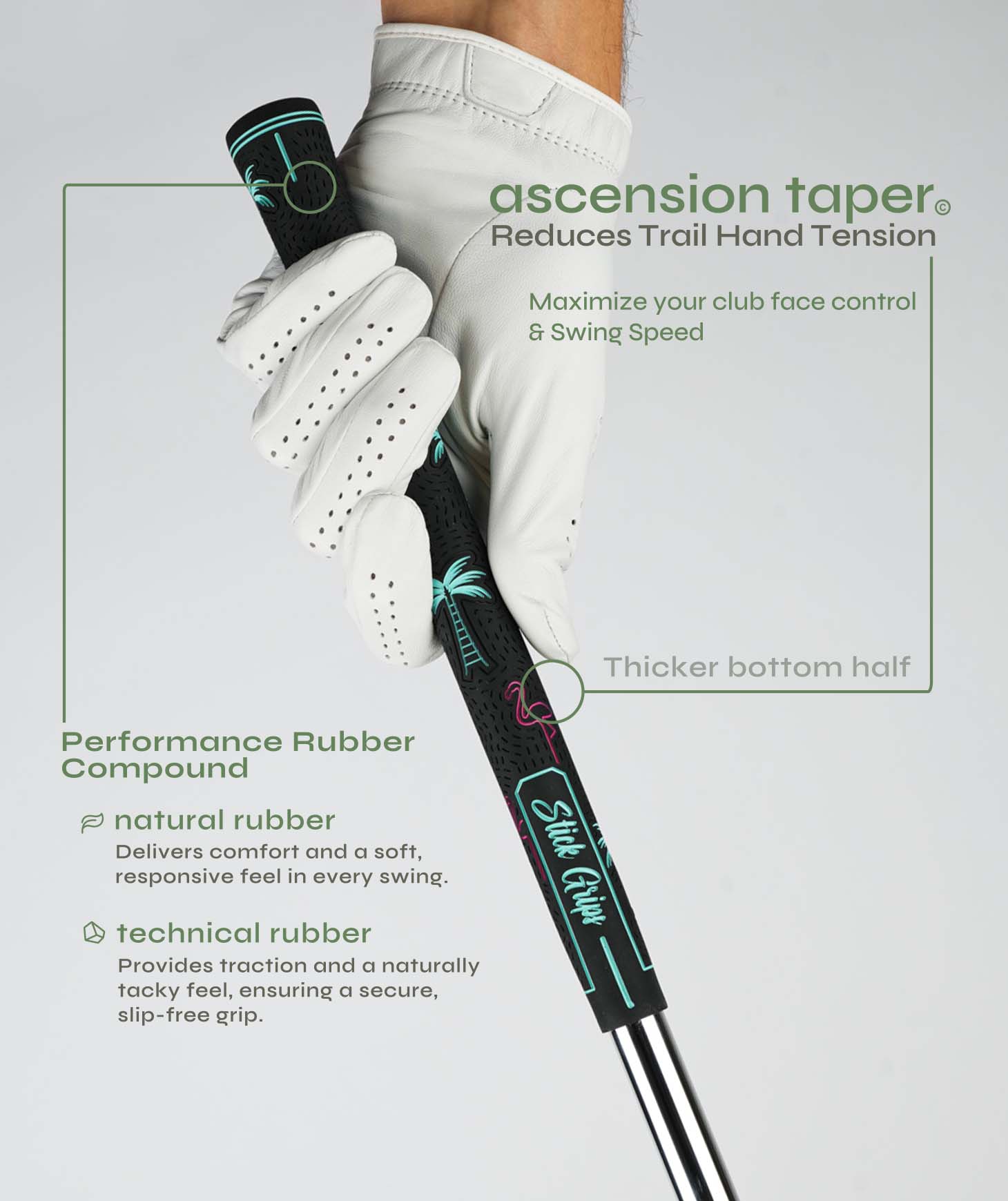 ascension taper©
Reduces Trail Hand Tension

Maximize your club face control & Swing Speed

Thicker bottom half

Performance Rubber Compound

natural rubber
Delivers comfort and a soft, responsive feel in every swing.

technical rubber
Provides traction and a naturally tacky feel, ensuring a secure, slip-free grip.

Stick Grips